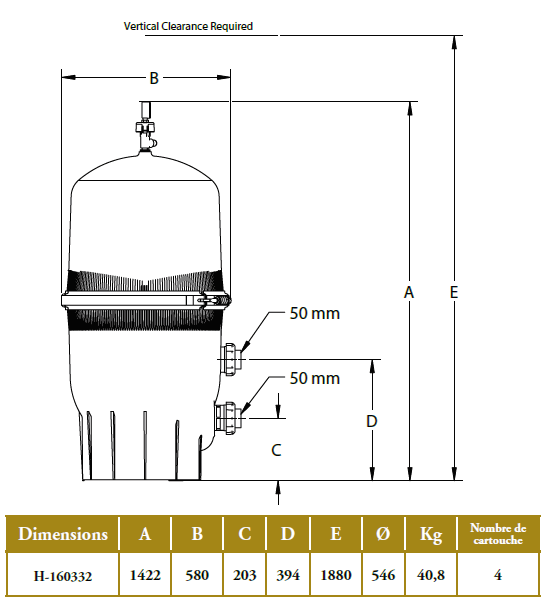 Vertical Clearance Required

B

A

E

50 mm

50 mm

D

C

| Dimensions | A | B | C | D | E | Ø | Kg | Nombre de cartouche |
|---|---|---|---|---|---|---|---|---|
| H-160332 | 1422 | 580 | 203 | 394 | 1880 | 546 | 40,8 | 4 |