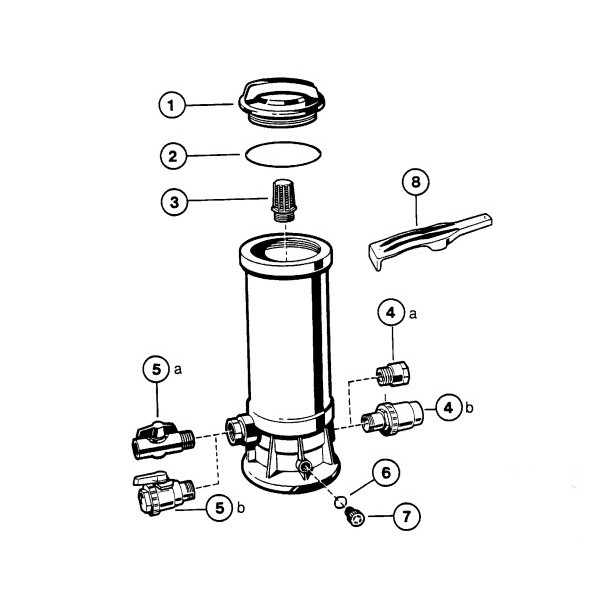 1

2

3

8

4 a

5 a

4 b

6

5 b

7