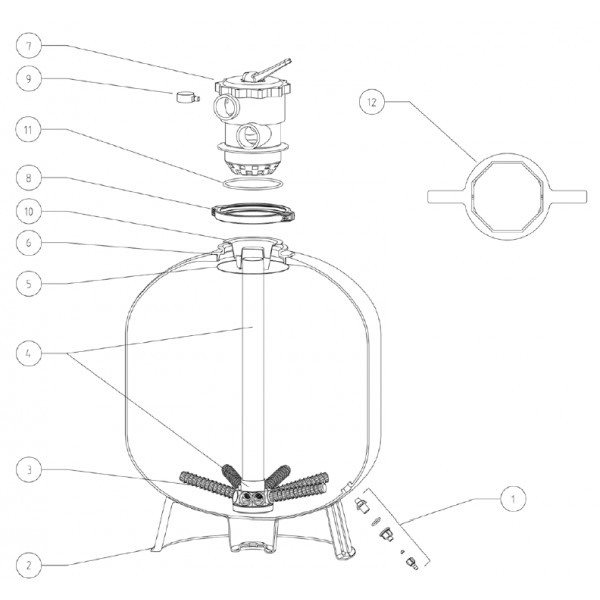 7
9
11
8
10
6
5
4
3
2
12
1