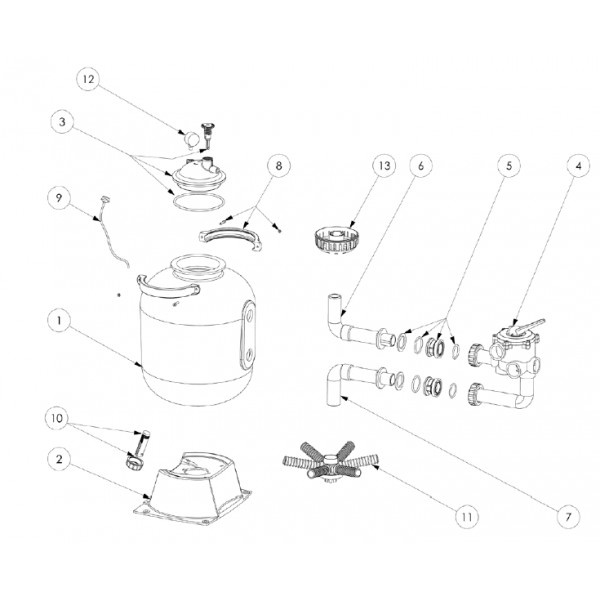 12
3
8
13
6
5
4
9
1
10
2
11
7