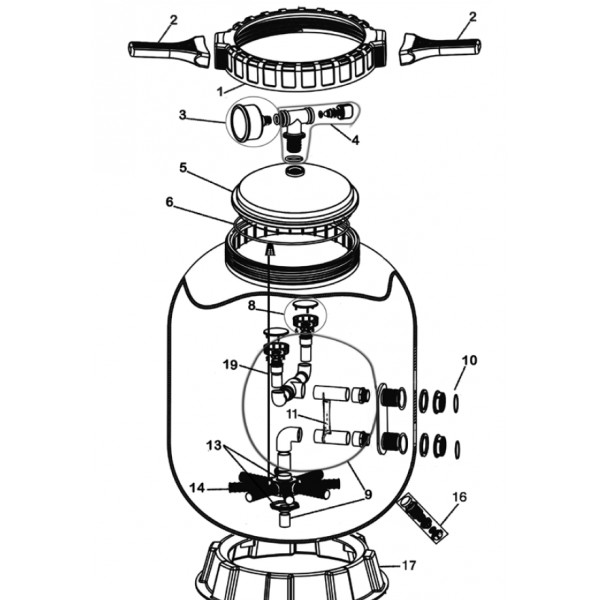 2
2
1
3
4
5
6
8
19
10
11
13
14
9
16
17