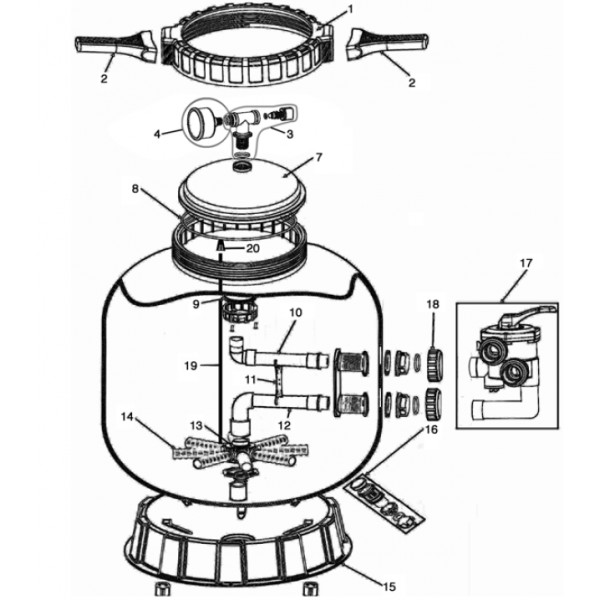 1
2
2
4
3
7
8
20
17
9
18
10
19
11
12
14
13
16
15