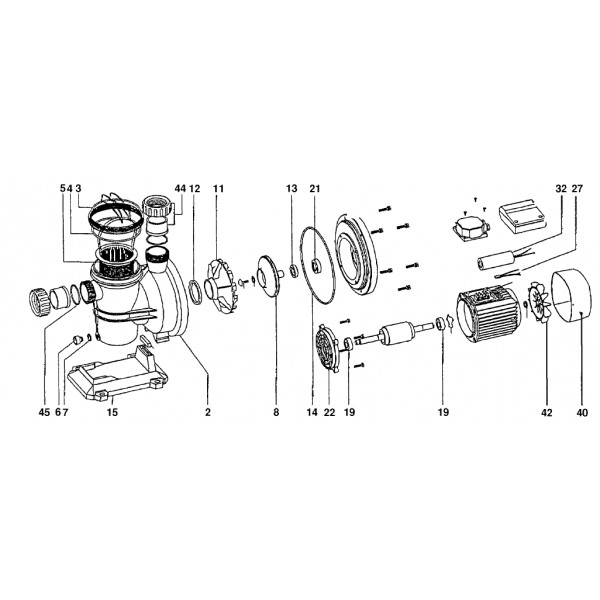 5 4 3
44 12
11
13
21
32 27
45 6 7
15
2
8
14 22 19
19
42
40