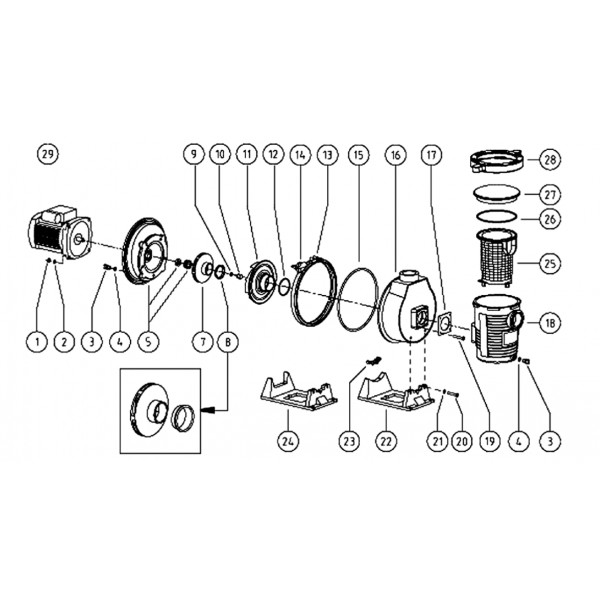 29

9 10 11 12 14 13 15 16 17

28

27

26

25

18

1 2 3 4 5 7 8

24 23 22 21 20 19 4 3