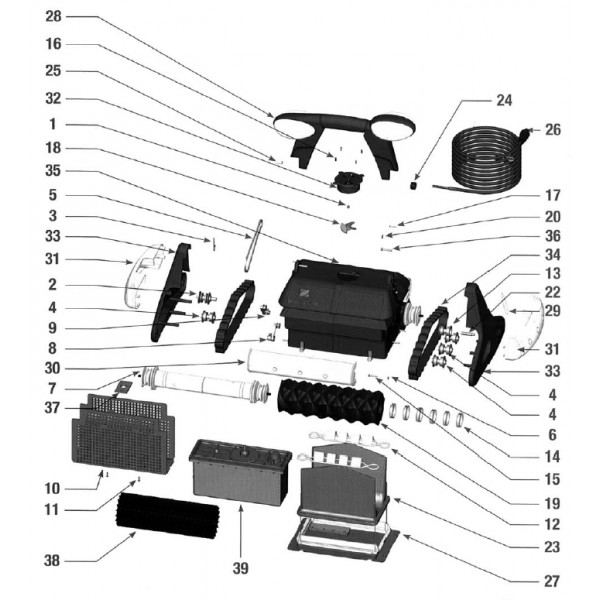 28
16
25
32
1
18
35
5
3
33
31
2
4
9
8
30
7
37
10
11
38
39
24
26
17
20
36
34
13
22
29
31
33
4
4
6
14
15
19
12
23
27