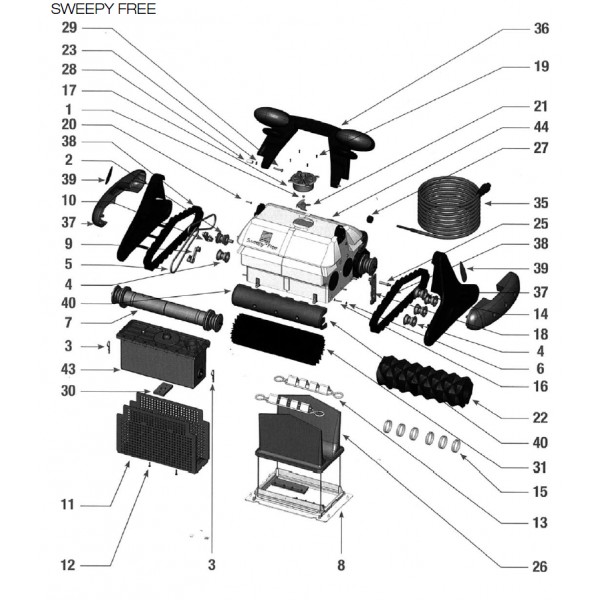 SWEEPY FREE

29
23
28
17
1
20
38
2
39
10
37
9
5
4
40
7
3
43
30
11
12
3
8

36
19
21
44
27
35
25
38
39
37
14
18
4
6
16
22
40
31
15
13
26

Sweepy Free