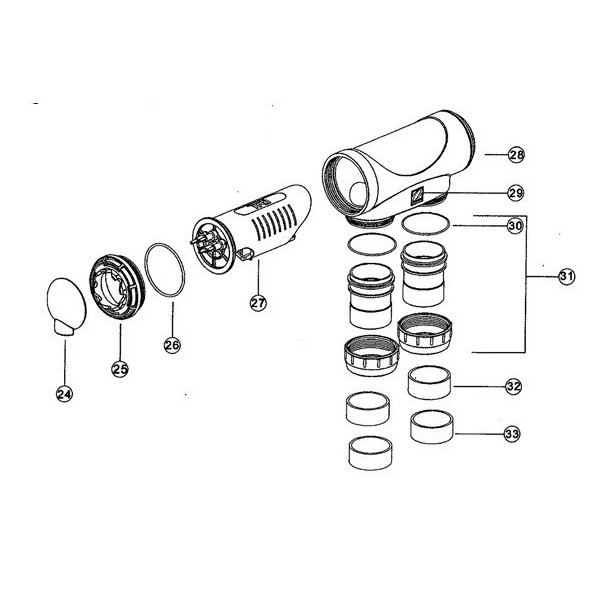 28
29
30
31
27
26
25
24
32
33