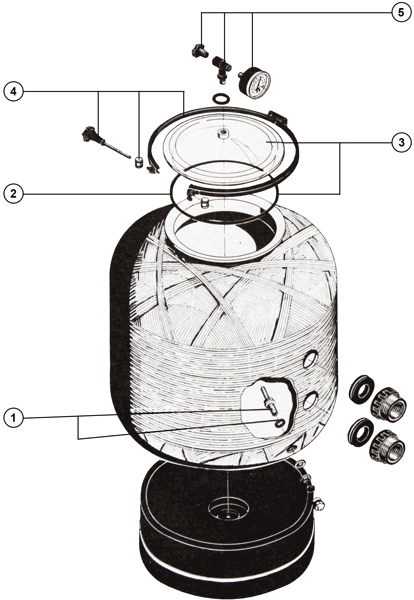 5
4
3
2
1