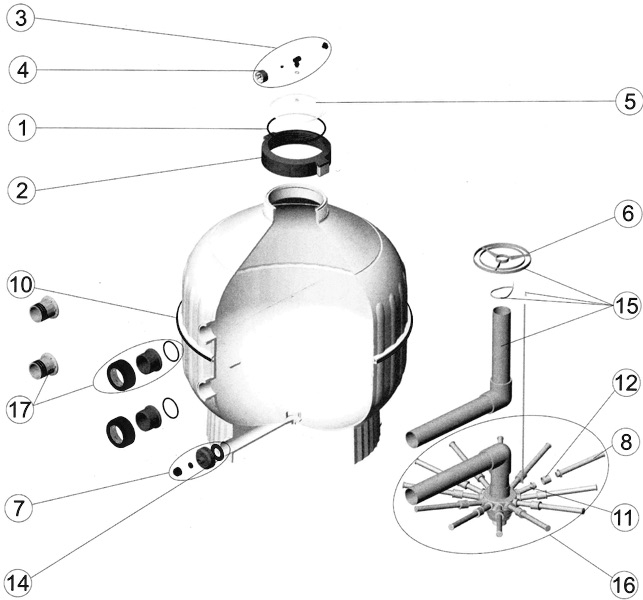 3
4
5
1
2
6
10
15
17
12
8
7
11
14
16