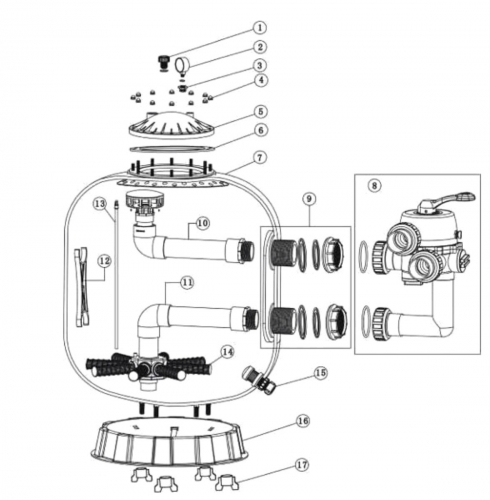 1
2
3
4
5
6
7
8
9
10
11
12
13
14
15
16
17