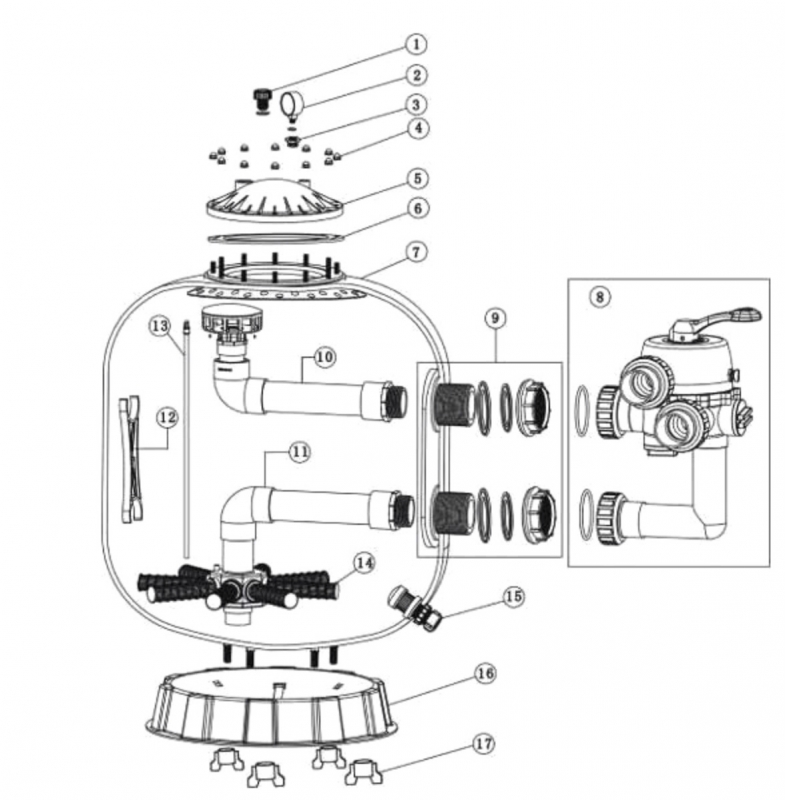 1
2
3
4
5
6
7
8
9
10
11
12
13
14
15
16
17