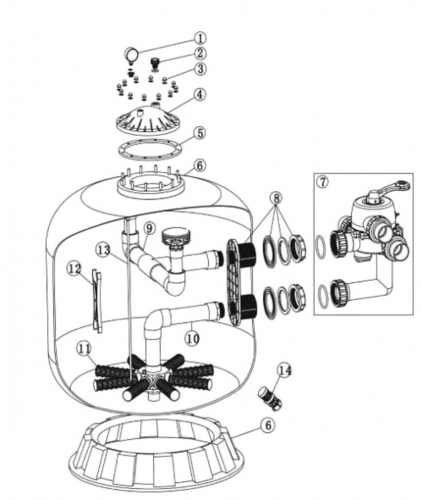 1
2
3
4
5
6
7
8
9
13
12
10
11
14
6