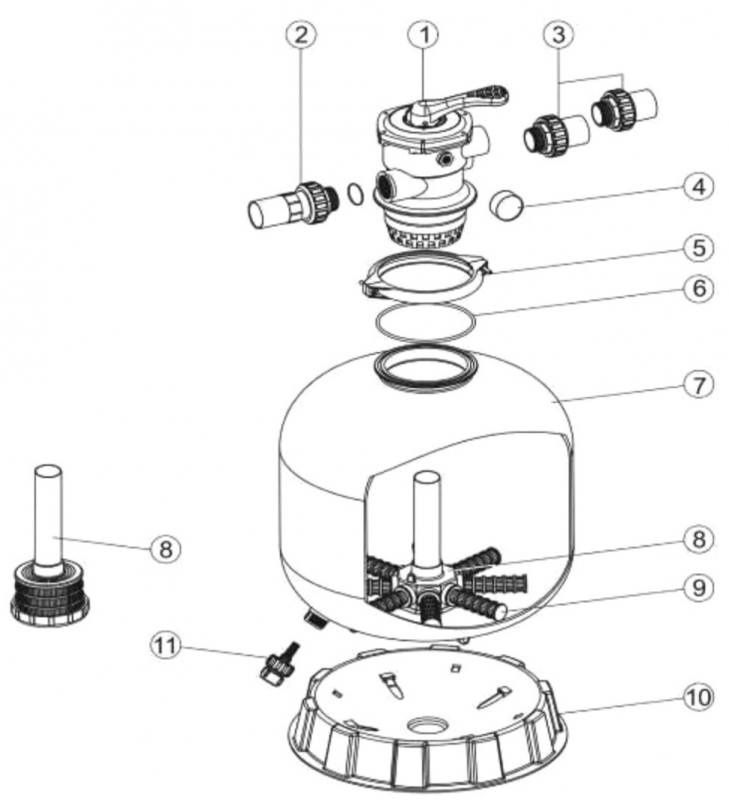 2
1
3
4
5
6
7
8
8
9
11
10