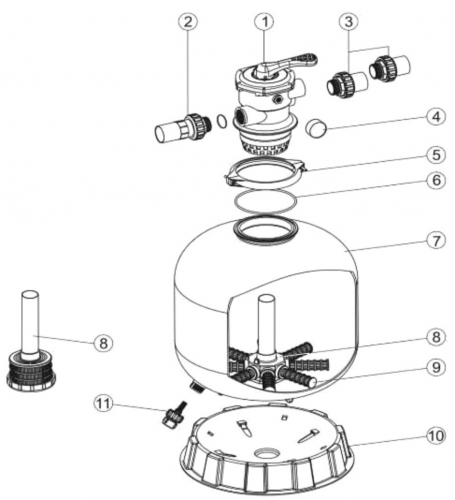 2
1
3
4
5
6
7
8
8
9
11
10