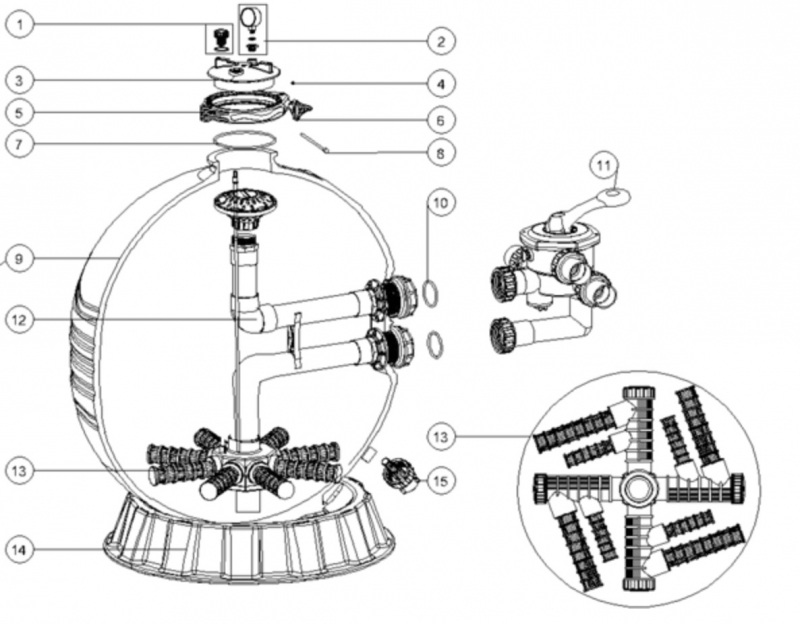 1
2
3
4
5
6
7
8
9
10
11
12
13
13
14
15