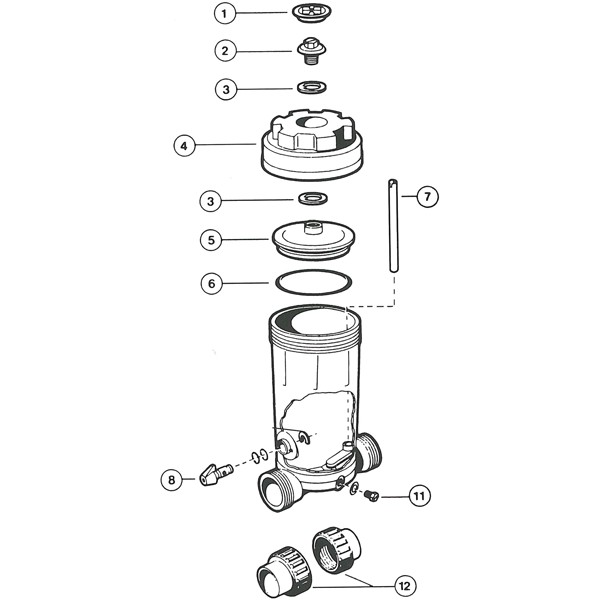 1
2
3
4
3
7
5
6
8
11
12